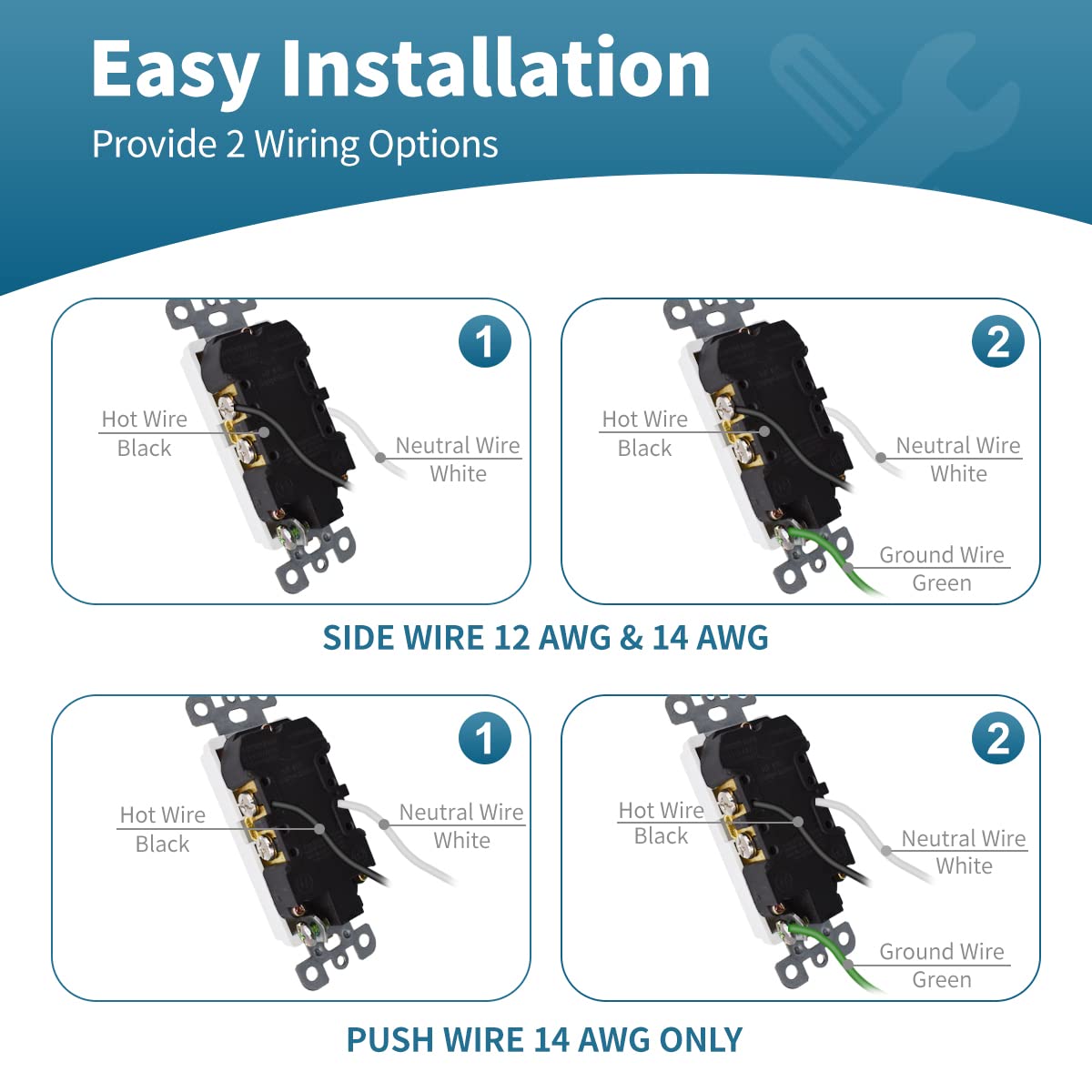 Easy Installation
Provide 2 Wiring Options

1
Hot Wire
Black
Neutral Wire
White

2
Hot Wire
Black
Neutral Wire
White
Ground Wire
Green

SIDE WIRE 12 AWG & 14 AWG

1
Hot Wire
Black
Neutral Wire
White

2
Hot Wire
Black
Neutral Wire
White
Ground Wire
Green

PUSH WIRE 14 AWG ONLY